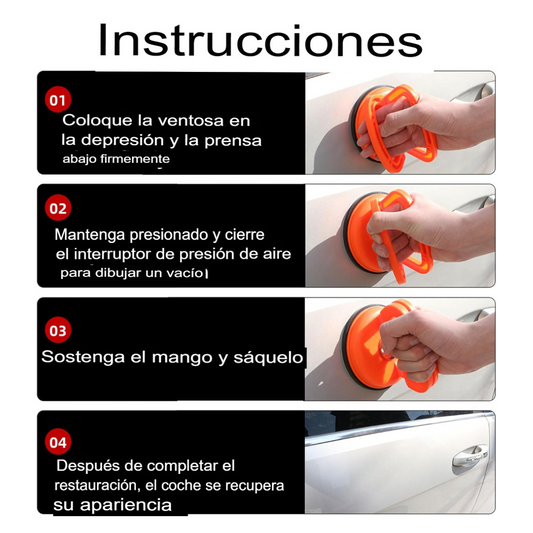 Instrucciones

01
Coloque la ventosa en la depresión y la prensa abajo firmemente

02
Mantenga presionado y cierre el interruptor de presión de aire para dibujar un vacío

03
Sostenga el mango y sáquelo

04
Después de completar el restauración, el coche se recupera su apariencia